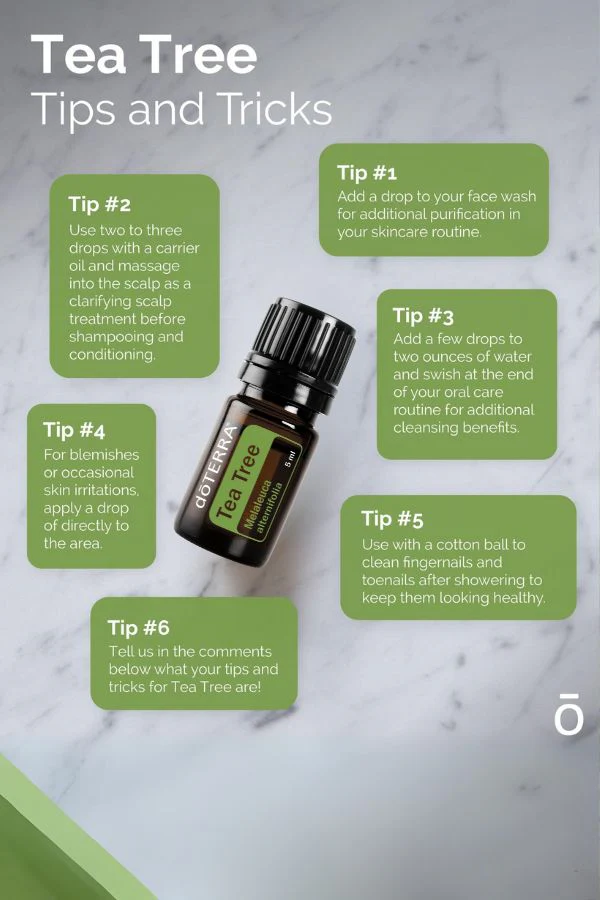 Tea Tree
Tips and Tricks

Tip #1
Add a drop to your face wash for additional purification in your skincare routine.

Tip #2
Use two to three drops with a carrier oil and massage into the scalp as a clarifying scalp treatment before shampooing and conditioning.

Tip #3
Add a few drops to two ounces of water and swish at the end of your oral care routine for additional cleansing benefits.

Tip #4
For blemishes or occasional skin irritations, apply a drop of directly to the area.

dōTERRA
Tea Tree
Melaleuca alternifolia
5 ml

Tip #5
Use with a cotton ball to clean fingernails and toenails after showering to keep them looking healthy.

Tip #6
Tell us in the comments below what your tips and tricks for Tea Tree are!

ō